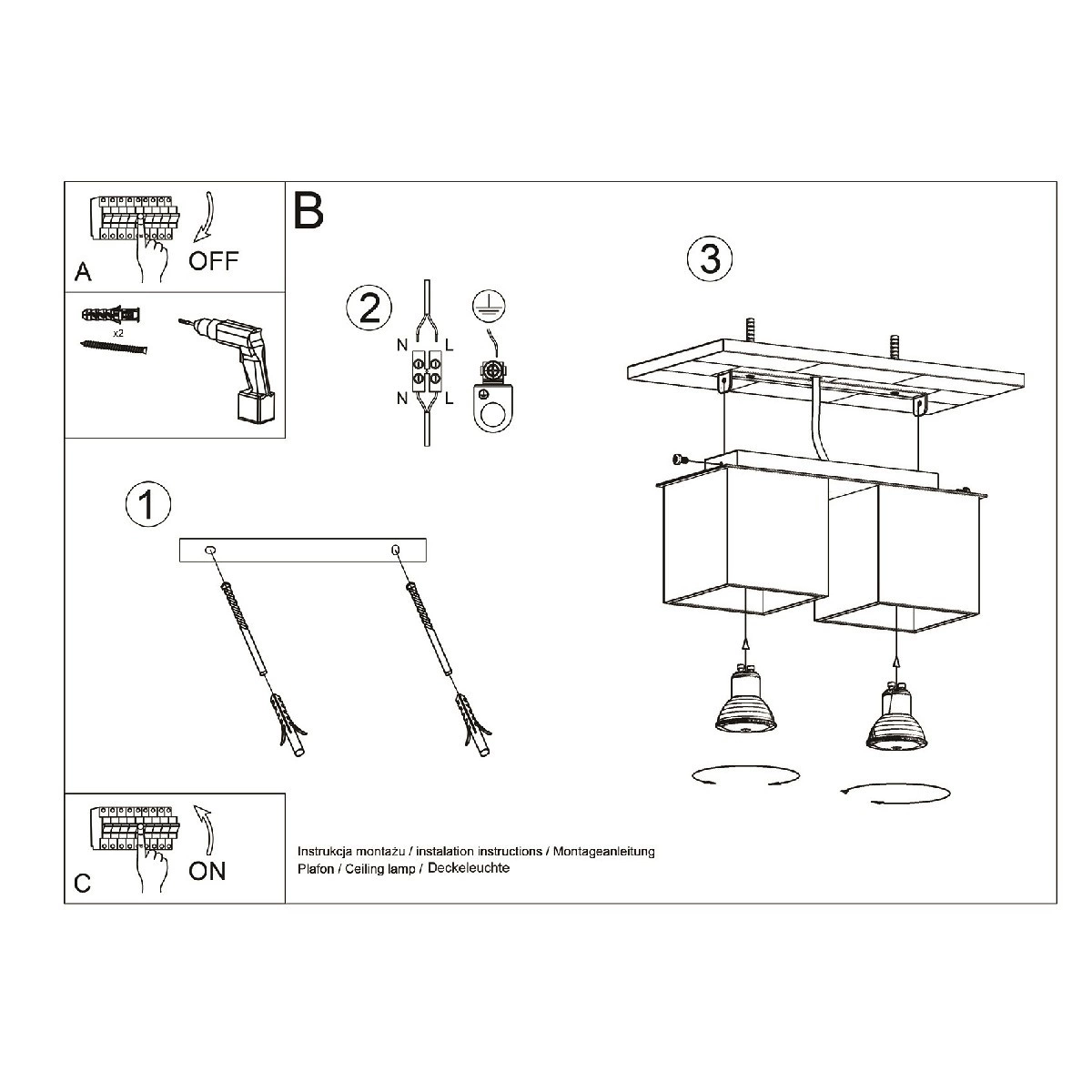 A
OFF

x2

B

2

N
L
N
L

3

1

C
ON

Instrukcja montażu / instalation instructions / Montageanleitung
Plafon / Ceiling lamp / Deckeleuchte