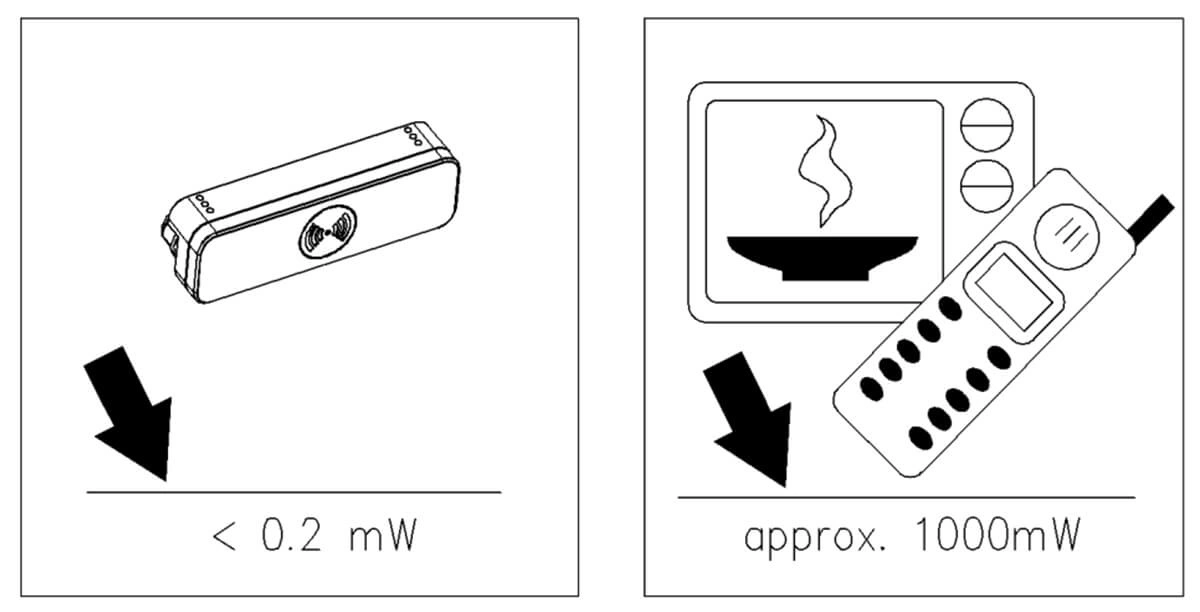 < 0.2 mW

approx. 1000mW