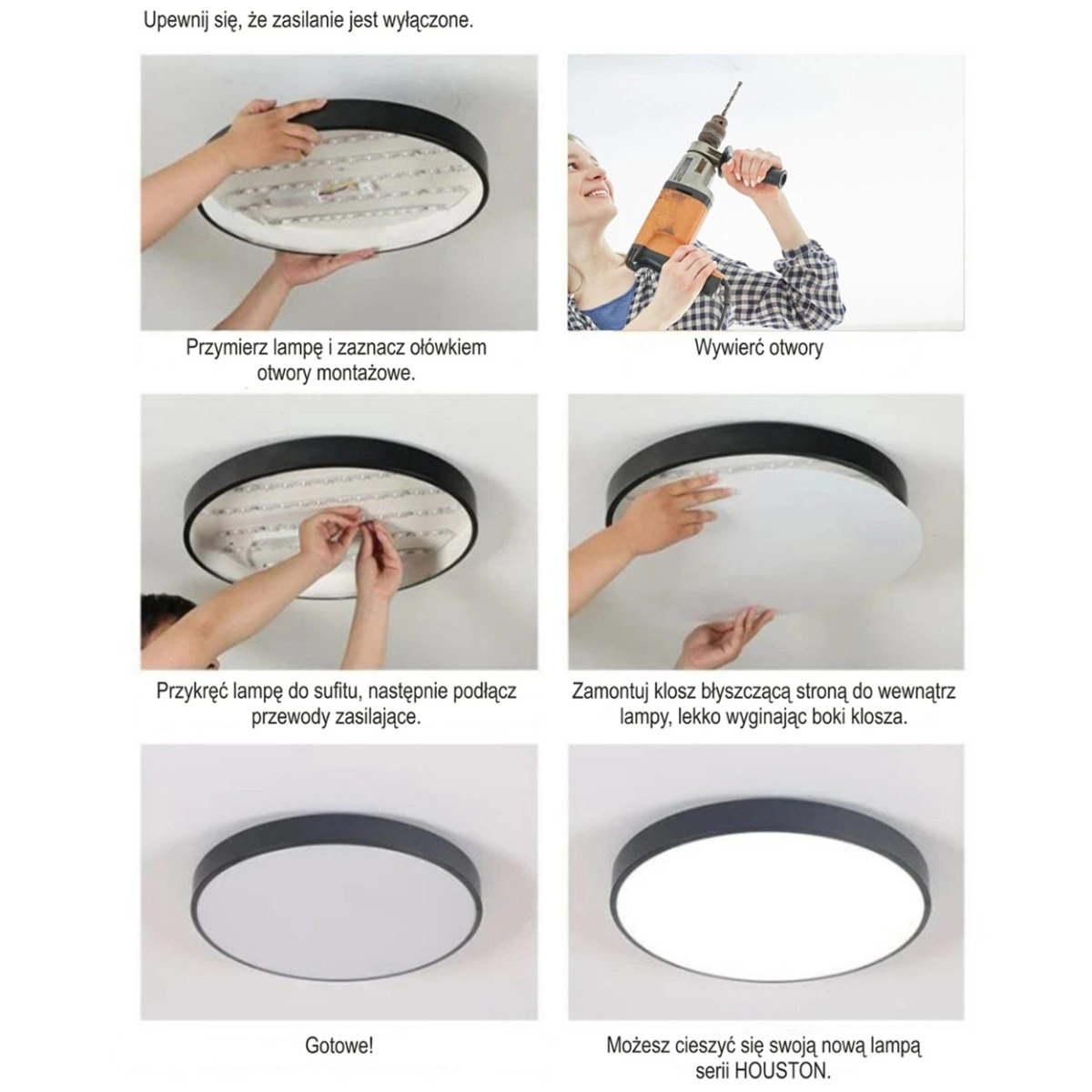 Upewnij się, że zasilanie jest wyłączone.

Przymierz lampę i zaznacz ołówkiem otwory montażowe.

Wywierć otwory

Przykręć lampę do sufitu, następnie podłącz przewody zasilające.

Zamontuj klosz błyszczącą stroną do wewnątrz lampy, lekko wyginając boki klosza.

Gotowe!

Możesz cieszyć się swoją nową lampą serii HOUSTON.