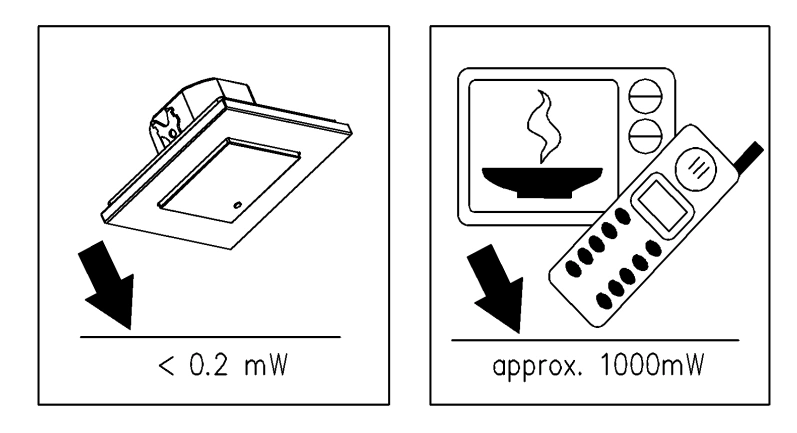 < 0.2 mW

approx. 1000mW